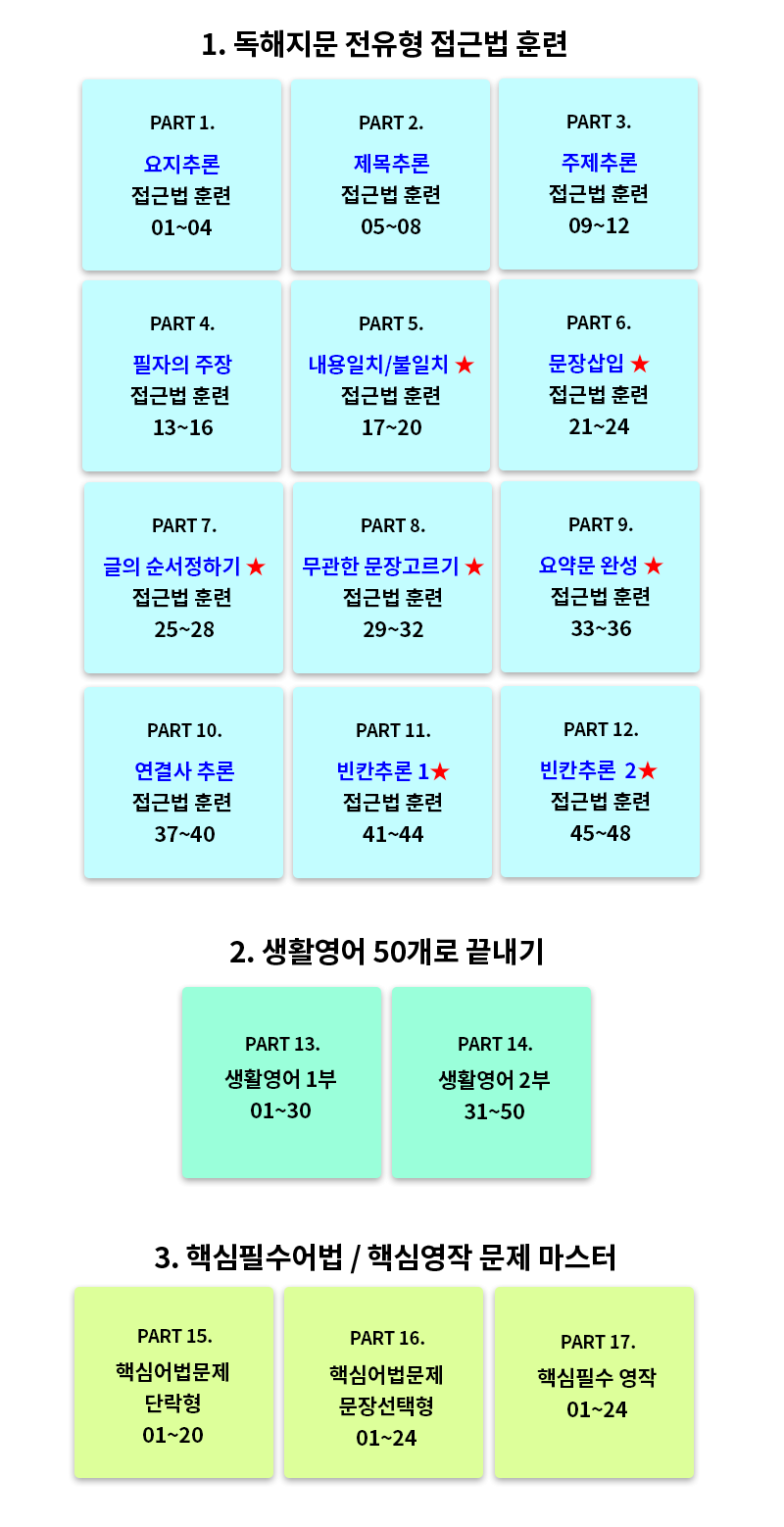 1. 독해지문 전유형 접근법 훈련

PART 1.
요지추론
접근법 훈련
01~04

PART 2.
제목추론
접근법 훈련
05~08

PART 3.
주제추론
접근법 훈련
09~12

PART 4.
필자의 주장
접근법 훈련
13~16

PART 5.
내용일치/불일치 ★
접근법 훈련
17~20

PART 6.
문장삽입 ★
접근법 훈련
21~24

PART 7.
글의 순서정하기 ★
접근법 훈련
25~28

PART 8.
무관한 문장고르기 ★
접근법 훈련
29~32

PART 9.
요약문 완성 ★
접근법 훈련
33~36

PART 10.
연결사 추론
접근법 훈련
37~40

PART 11.
빈칸추론 1★
접근법 훈련
41~44

PART 12.
빈칸추론 2★
접근법 훈련
45~48

2. 생활영어 50개로 끝내기

PART 13.
생활영어 1부
01~30

PART 14.
생활영어 2부
31~50

3. 핵심필수어법 / 핵심영작 문제 마스터

PART 15.
핵심어법문제
단락형
01~20

PART 16.
핵심어법문제
문장선택형
01~24

PART 17.
핵심필수 영작
01~24